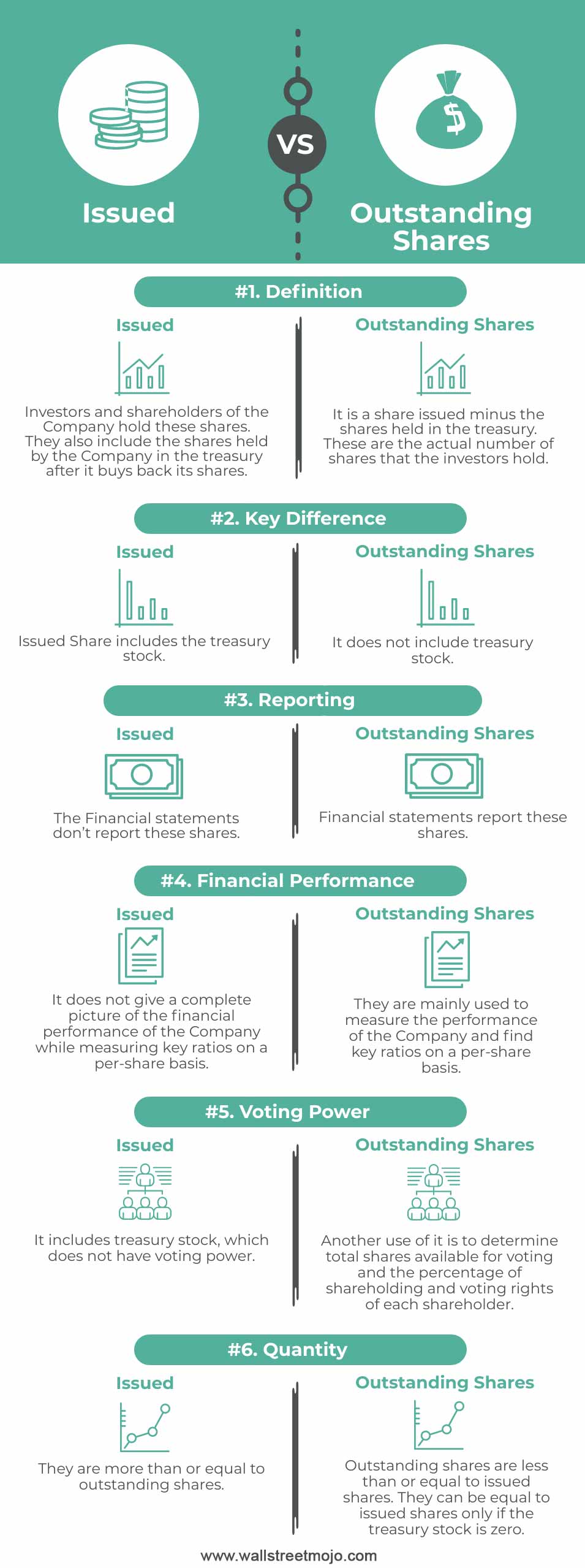 Issued

VS

Outstanding Shares

#1. Definition

Issued

Investors and shareholders of the Company hold these shares. They also include the shares held by the Company in the treasury after it buys back its shares.

Outstanding Shares

It is a share issued minus the shares held in the treasury. These are the actual number of shares that the investors hold.

#2. Key Difference

Issued

Issued Share includes the treasury stock.

Outstanding Shares

It does not include treasury stock.

#3. Reporting

Issued

The Financial statements don't report these shares.

Outstanding Shares

Financial statements report these shares.

#4. Financial Performance

Issued

It does not give a complete picture of the financial performance of the Company while measuring key ratios on a per-share basis.

Outstanding Shares

They are mainly used to measure the performance of the Company and find key ratios on a per-share basis.

#5. Voting Power

Issued

It includes treasury stock, which does not have voting power.

Outstanding Shares

Another use of it is to determine total shares available for voting and the percentage of shareholding and voting rights of each shareholder.

#6. Quantity

Issued

They are more than or equal to outstanding shares.

Outstanding Shares

Outstanding shares are less than or equal to issued shares. They can be equal to issued shares only if the treasury stock is zero.

www.wallstreetmojo.com